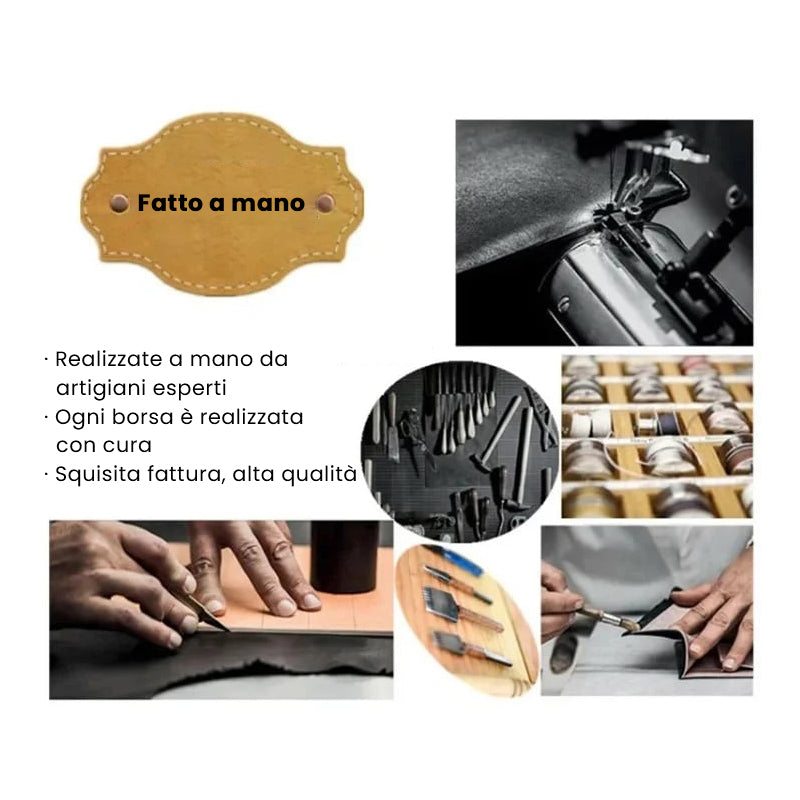 Fatto a mano

· Realizzate a mano da artigiani esperti
· Ogni borsa è realizzata con cura
· Squisita fattura, alta qualità