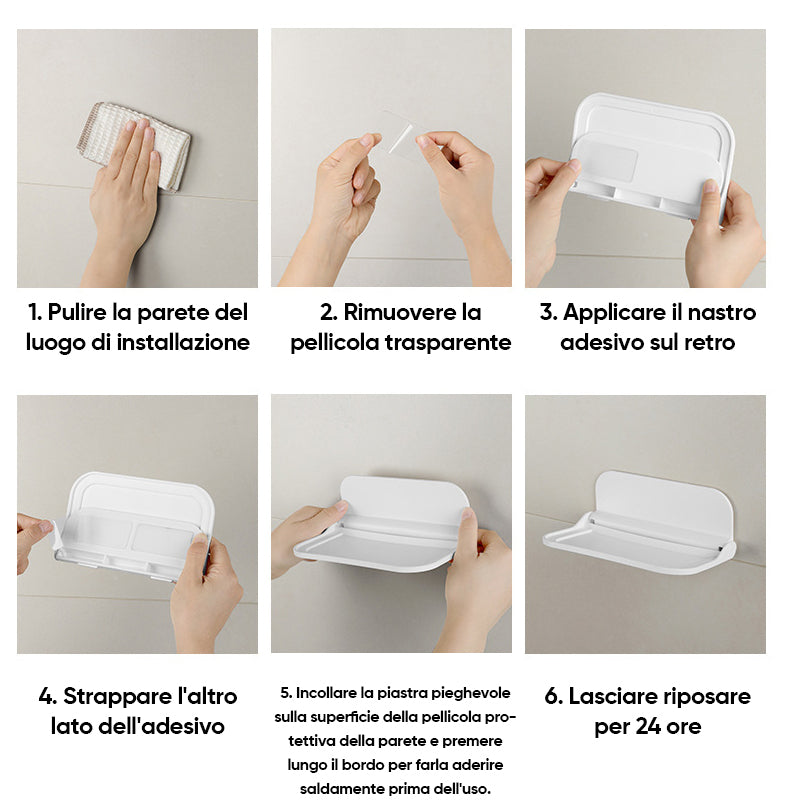 1. Pulire la parete del luogo di installazione

2. Rimuovere la pellicola trasparente

3. Applicare il nastro adesivo sul retro

4. Strappare l'altro lato dell'adesivo

5. Incollare la piastra pieghevole sulla superficie della pellicola protettiva della parete e premere lungo il bordo per farla aderire saldamente prima dell'uso.

6. Lasciare riposare per 24 ore