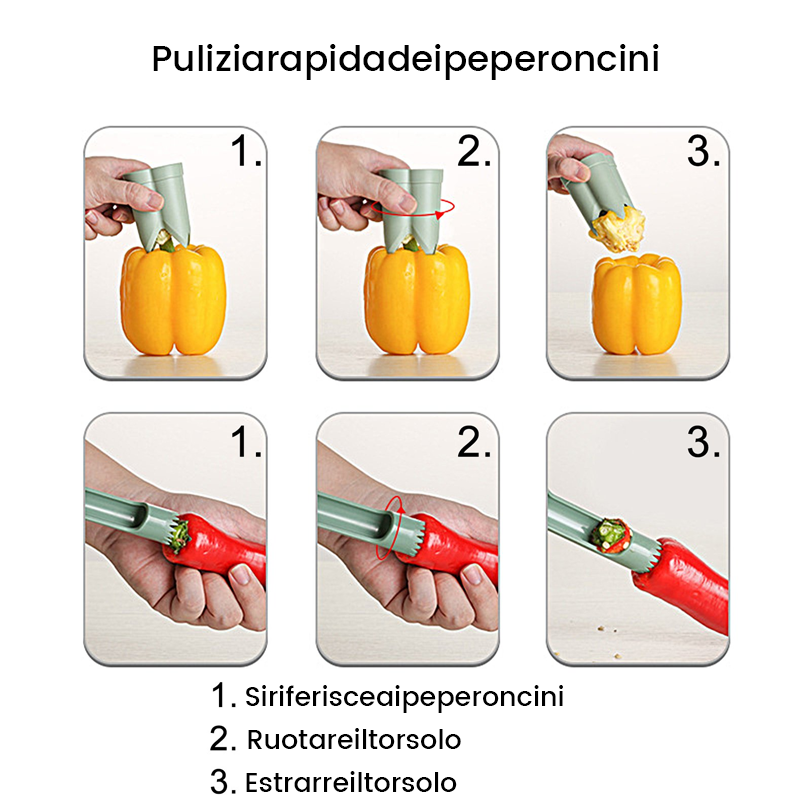 Puliziarapidadeipeperoncini

1.

2.

3.

1.

2.

3.

1. Siriferisceaipeperoncini
2. Ruotareiltorsolo
3. Estrarreiltorsolo