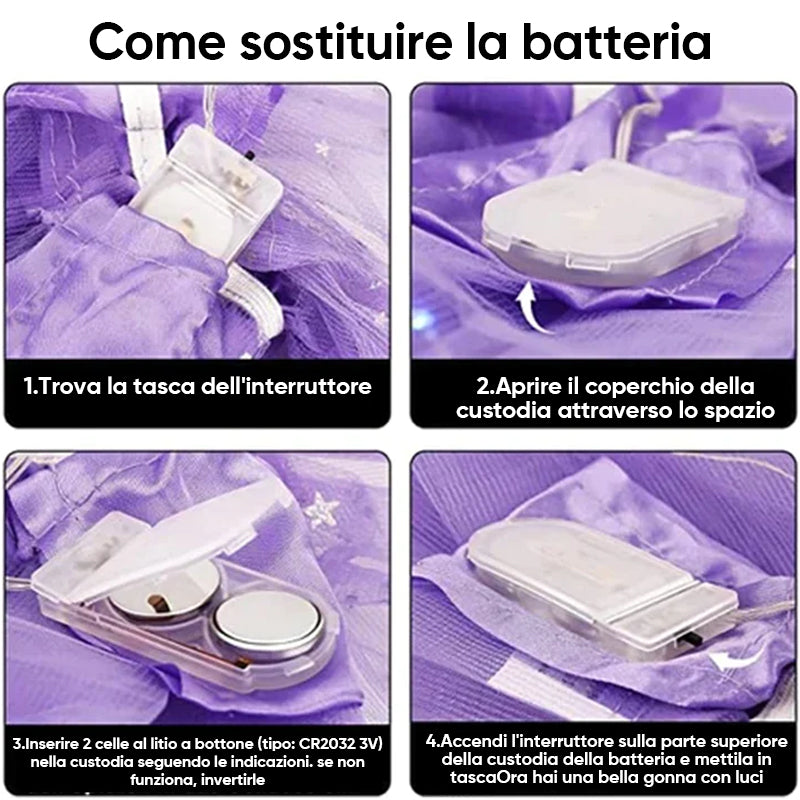 Come sostituire la batteria

1.Trova la tasca dell'interruttore

2.Aprire il coperchio della custodia attraverso lo spazio

3.Inserire 2 celle al litio a bottone (tipo: CR2032 3V) nella custodia seguendo le indicazioni. se non funziona, invertirle

4.Accendi l'interruttore sulla parte superiore della custodia della batteria e mettila in tascaOra hai una bella gonna con luci