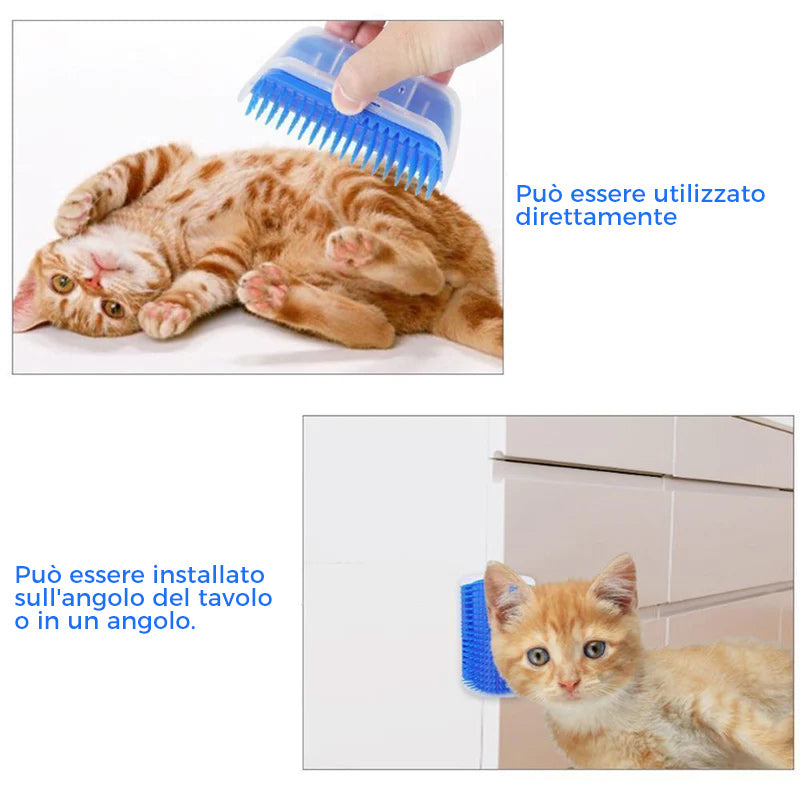 Può essere utilizzato direttamente

Può essere installato sull'angolo del tavolo o in un angolo.