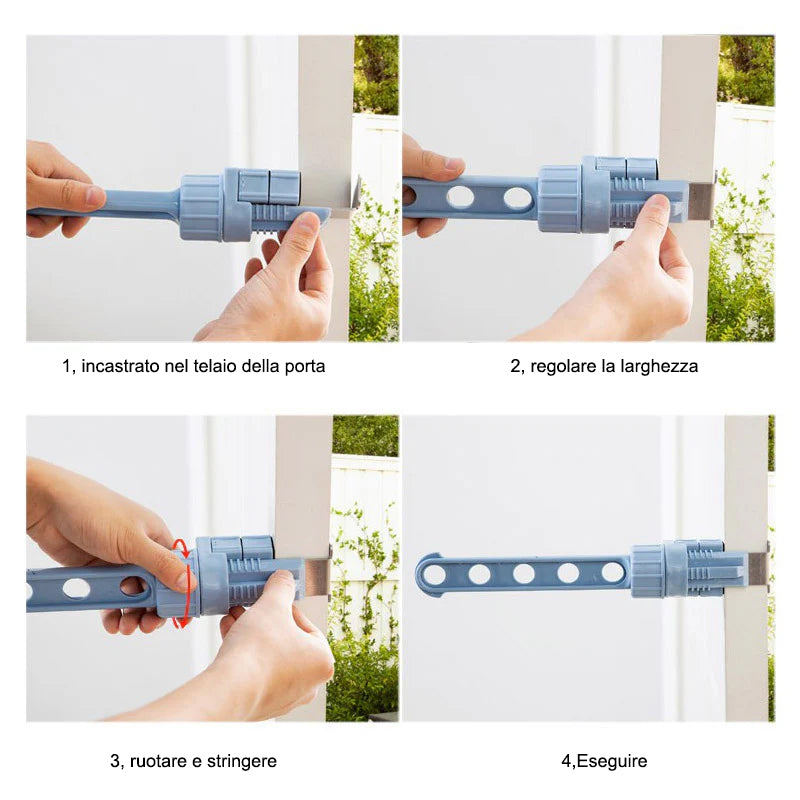 1, incastrato nel telaio della porta

2, regolare la larghezza

3, ruotare e stringere

4,Eseguire