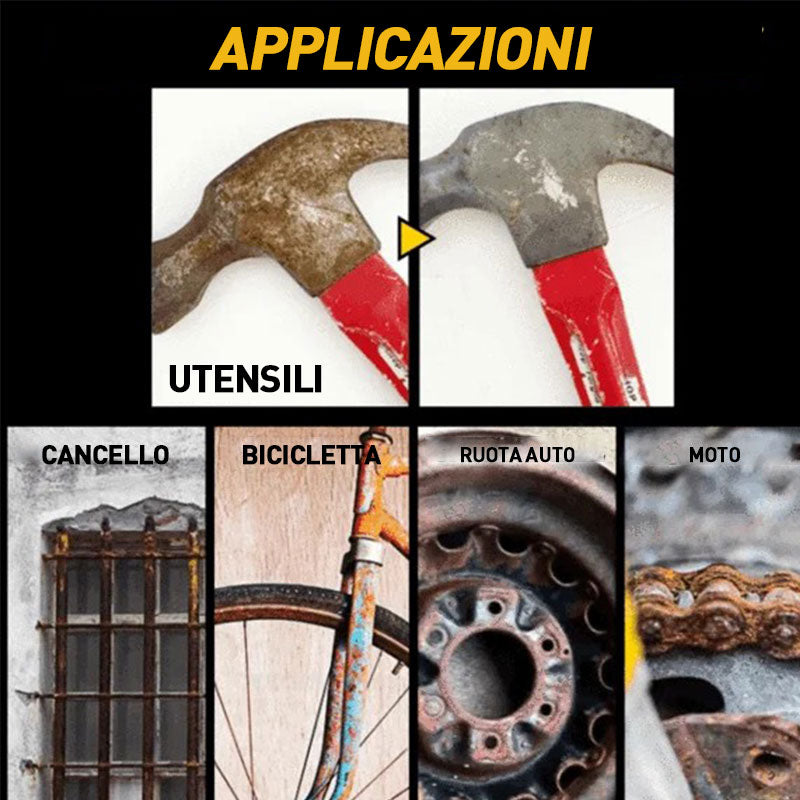 APPLICAZIONI

UTENSILI

CANCELLO

BICICLETTA

RUOTA AUTO

MOTO