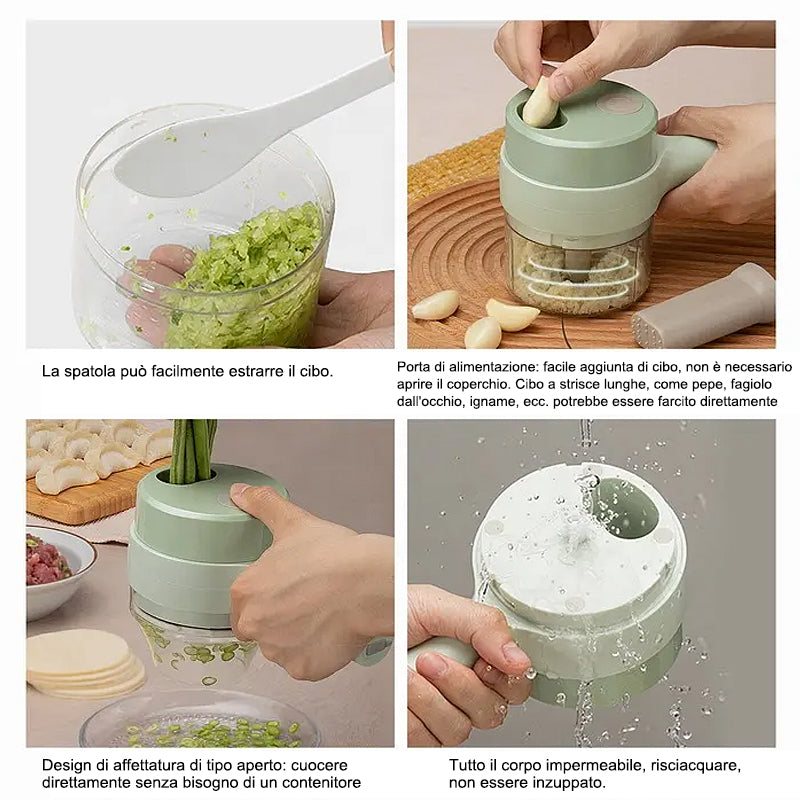 La spatola può facilmente estrarre il cibo.

Porta di alimentazione: facile aggiunta di cibo, non è necessario aprire il coperchio. Cibo a strisce lunghe, come pepe, fagiolo dall'occhio, igname, ecc. potrebbe essere farcito direttamente

Design di affettatura di tipo aperto: cuocere direttamente senza bisogno di un contenitore

Tutto il corpo impermeabile, risciacquare, non essere inzuppato.