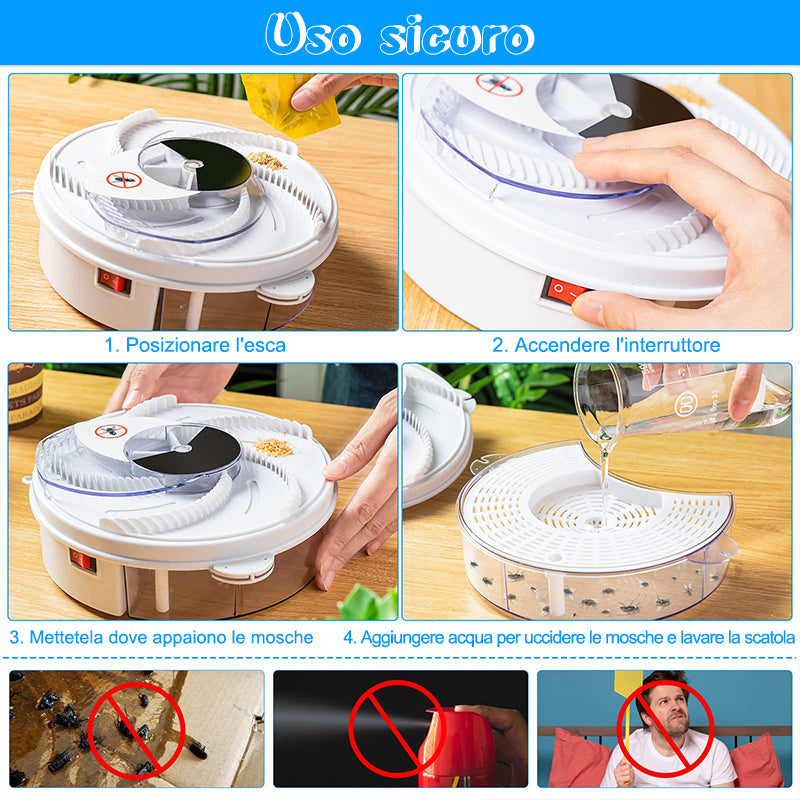 Uso sicuro

1. Posizionare l'esca

2. Accendere l'interruttore

3. Mettetela dove appaiono le mosche

4. Aggiungere acqua per uccidere le mosche e lavare la scatola