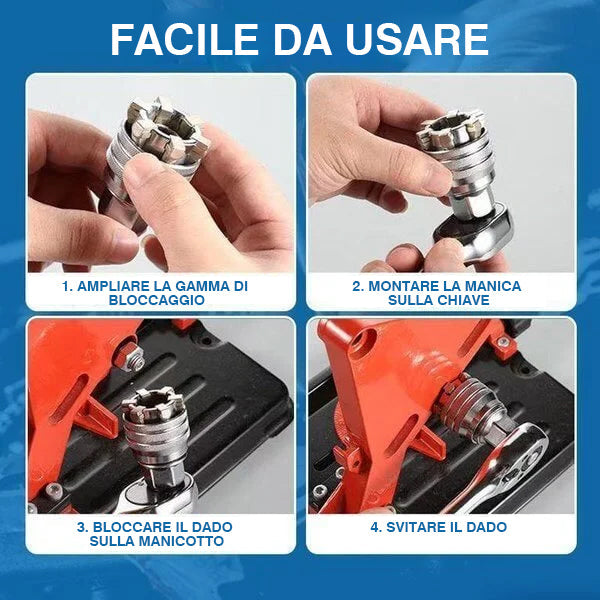 FACILE DA USARE

1. AMPLIARE LA GAMMA DI BLOCCAGGIO

2. MONTARE LA MANICA SULLA CHIAVE

3. BLOCCARE IL DADO SULLA MANICOTTO

4. SVITARE IL DADO