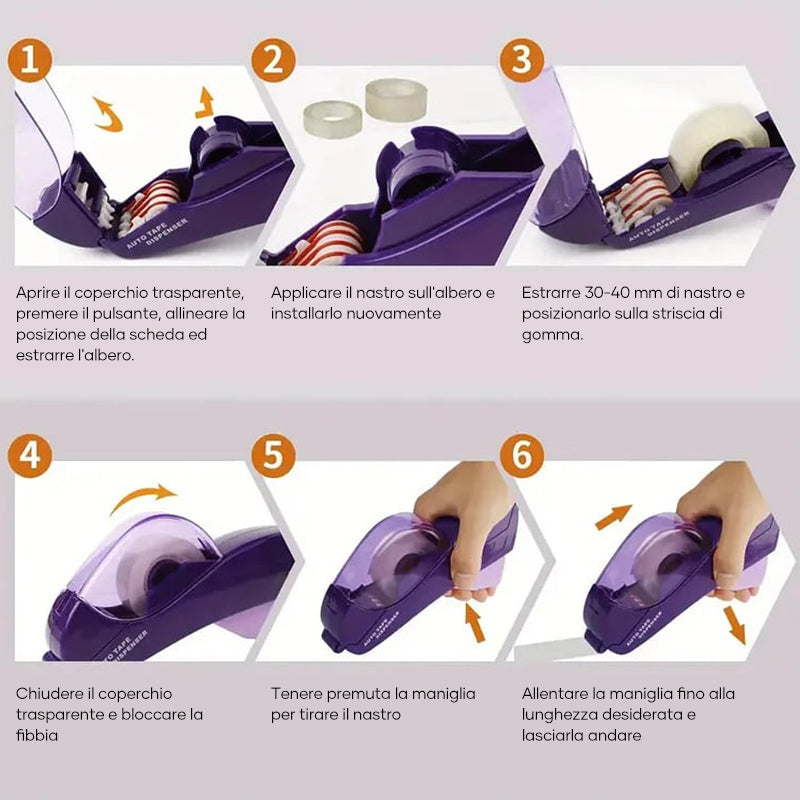 1

AUTO TAPE DISPENSER

Aprire il coperchio trasparente, premere il pulsante, allineare la posizione della scheda ed estrarre l'albero.

2

Applicare il nastro sull'albero e installarlo nuovamente

3

AUTO TAPE DISPENSER

Estrarre 30-40 mm di nastro e posizionarlo sulla striscia di gomma.

4

AUTO TAPE DISPENSER

Chiudere il coperchio trasparente e bloccare la fibbia

5

AUTO TAPE DISPENSER

Tenere premuta la maniglia per tirare il nastro

6

AUTO TAPE DISPENSER

Allentare la maniglia fino alla lunghezza desiderata e lasciarla andare