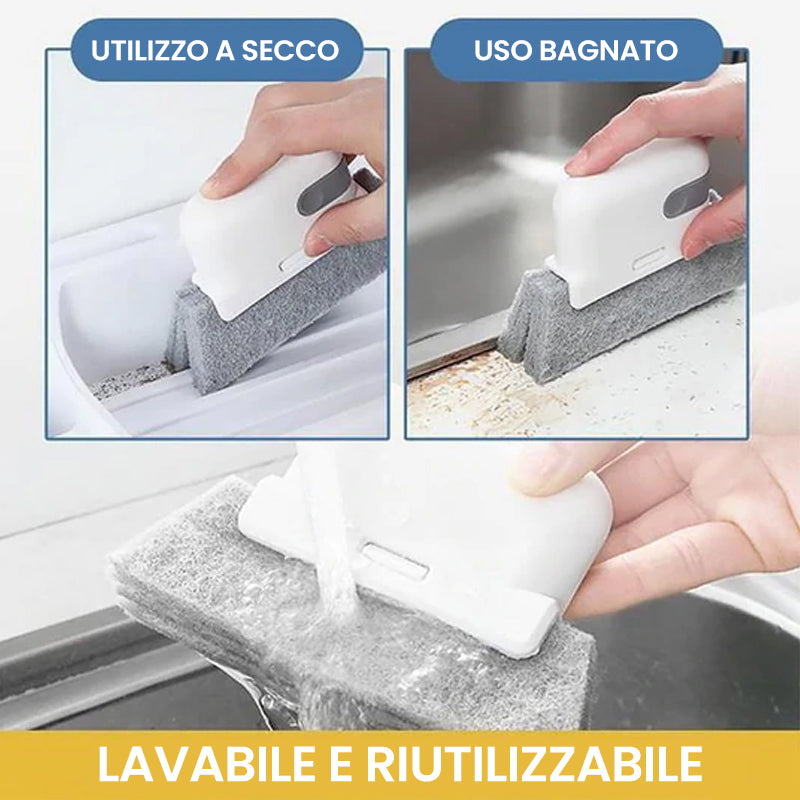 UTILIZZO A SECCO

USO BAGNATO

LAVABILE E RIUTILIZZABILE