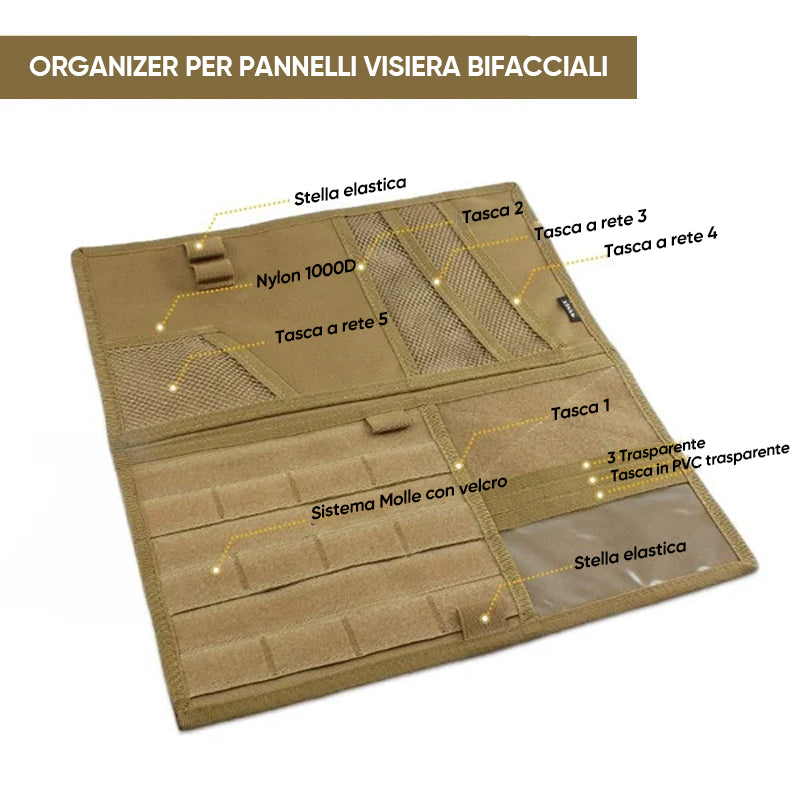 ORGANIZER PER PANNELLI VISIERA BIFACCIALI

Stella elastica

Tasca 2

Tasca a rete 3

Tasca a rete 4

Nylon 1000D

Tasca a rete 5

Tasca 1

3 Trasparente

Tasca in PVC trasparente

Sistema Molle con velcro

Stella elastica