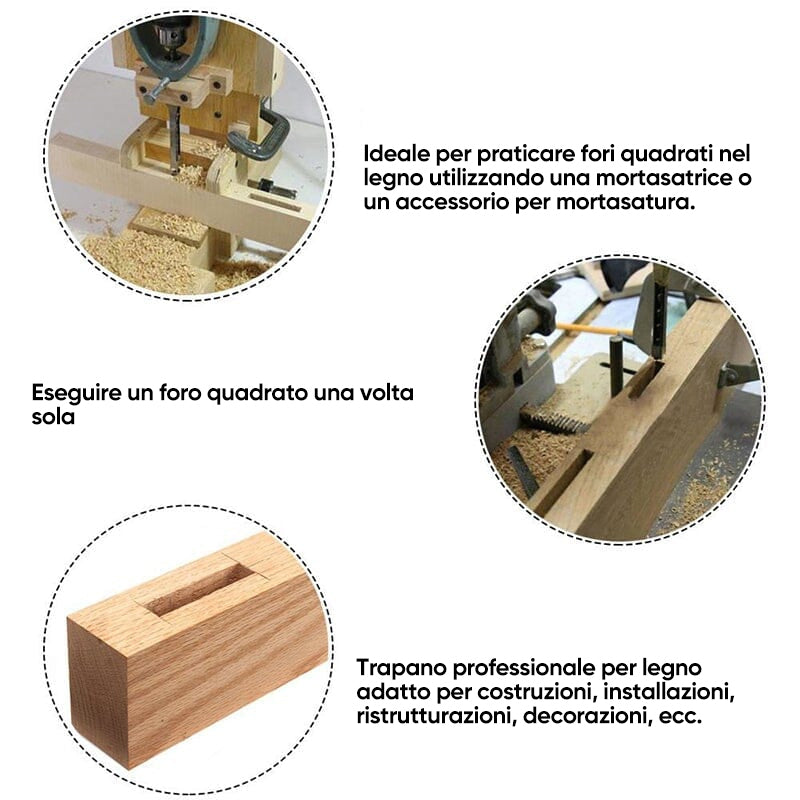 Ideale per praticare fori quadrati nel legno utilizzando una mortasatrice o un accessorio per mortasatura.

Eseguire un foro quadrato una volta sola

Trapano professionale per legno adatto per costruzioni, installazioni, ristrutturazioni, decorazioni, ecc.