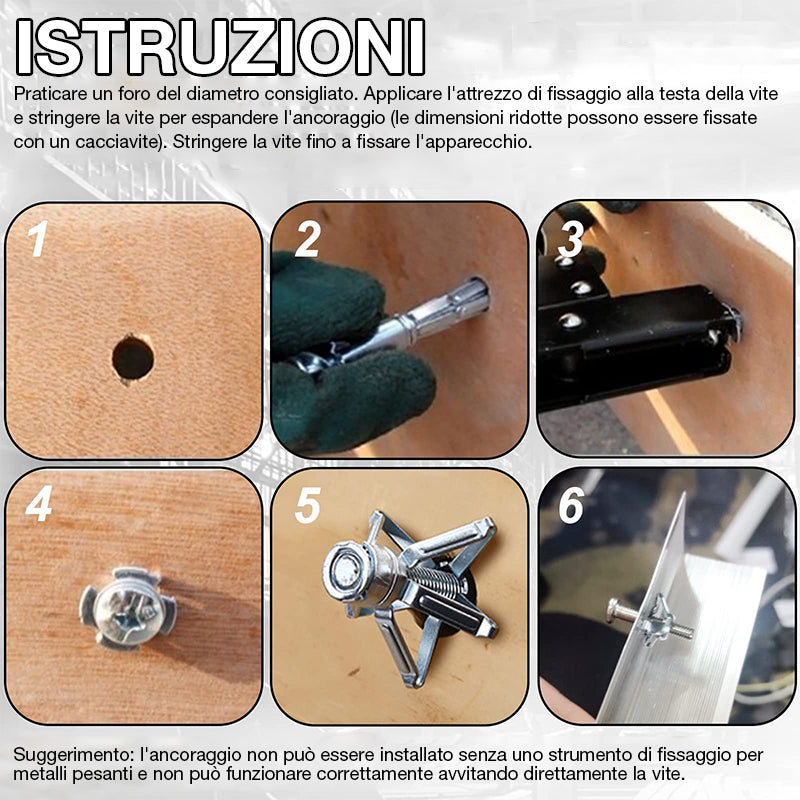 ISTRUZIONI

Praticare un foro del diametro consigliato. Applicare l'attrezzo di fissaggio alla testa della vite e stringere la vite per espandere l'ancoraggio (le dimensioni ridotte possono essere fissate con un cacciavite). Stringere la vite fino a fissare l'apparecchio.

1

2

3

4

5

6

Suggerimento: l'ancoraggio non può essere installato senza uno strumento di fissaggio per metalli pesanti e non può funzionare correttamente avvitando direttamente la vite.