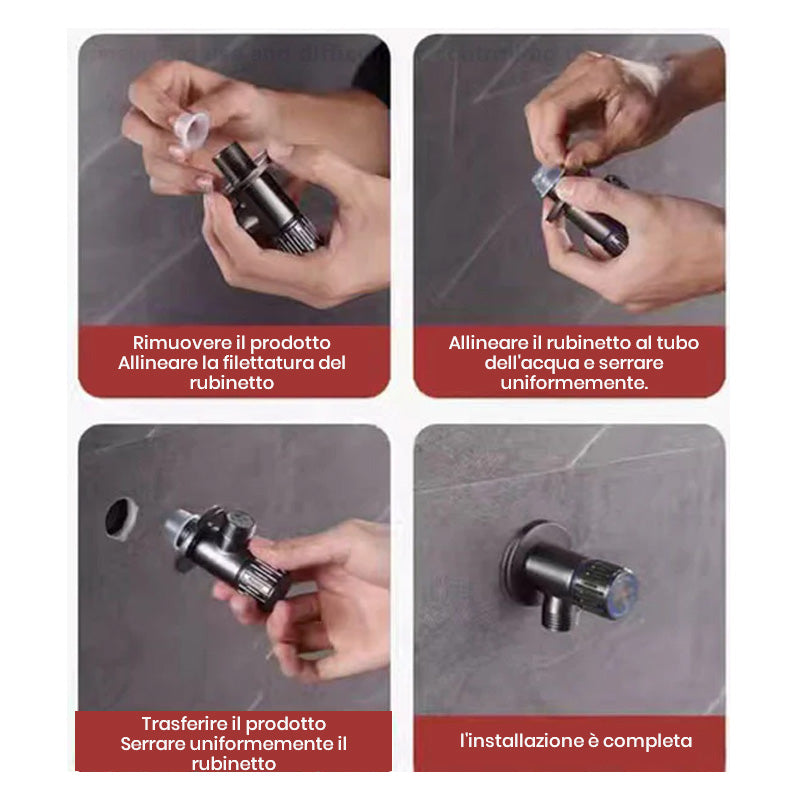 Rimuovere il prodotto
Allineare la filettatura del rubinetto

Allineare il rubinetto al tubo dell'acqua e serrare uniformemente.

Trasferire il prodotto
Serrare uniformemente il rubinetto

l'installazione è completa