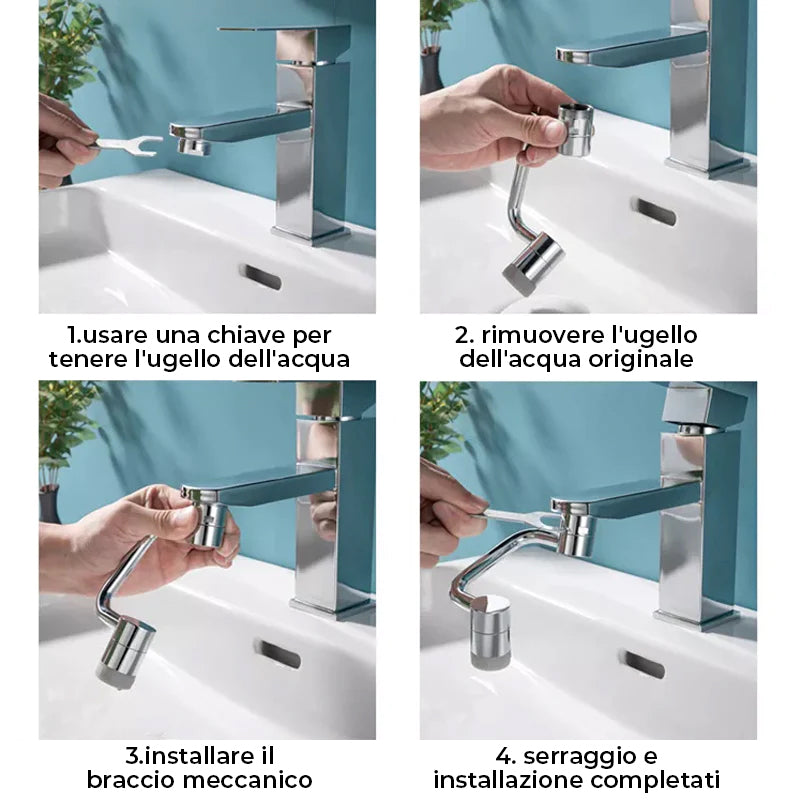 1.usare una chiave per tenere l'ugello dell'acqua

2. rimuovere l'ugello dell'acqua originale

3.installare il braccio meccanico

4. serraggio e installazione completati