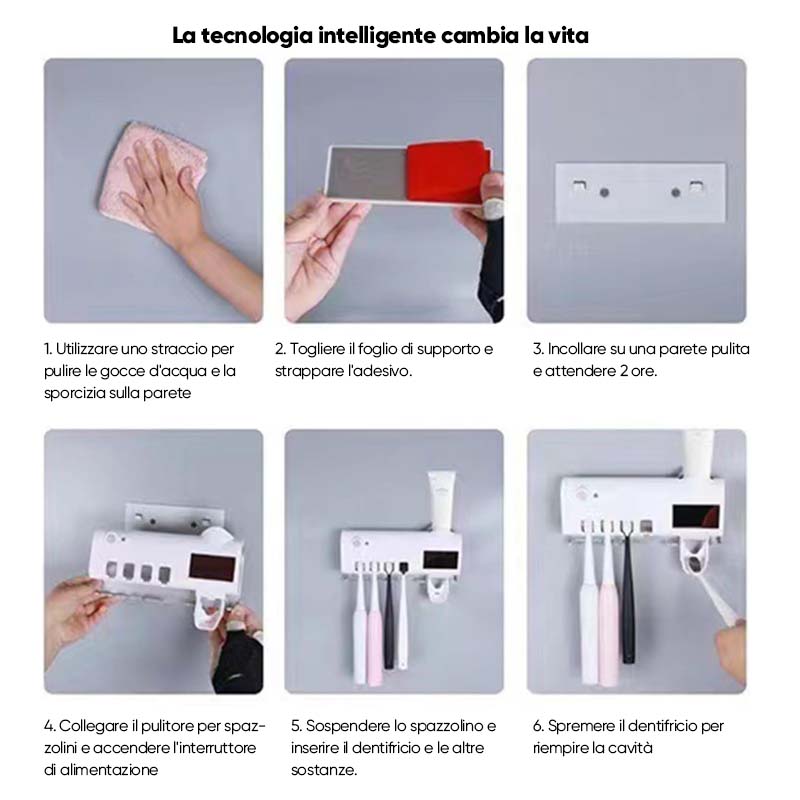 La tecnologia intelligente cambia la vita

1. Utilizzare uno straccio per pulire le gocce d'acqua e la sporcizia sulla parete

2. Togliere il foglio di supporto e strappare l'adesivo.

3. Incollare su una parete pulita e attendere 2 ore.

4. Collegare il pulitore per spazzolini e accendere l'interruttore di alimentazione

5. Sospendere lo spazzolino e inserire il dentifricio e le altre sostanze.

6. Spremere il dentifricio per riempire la cavità