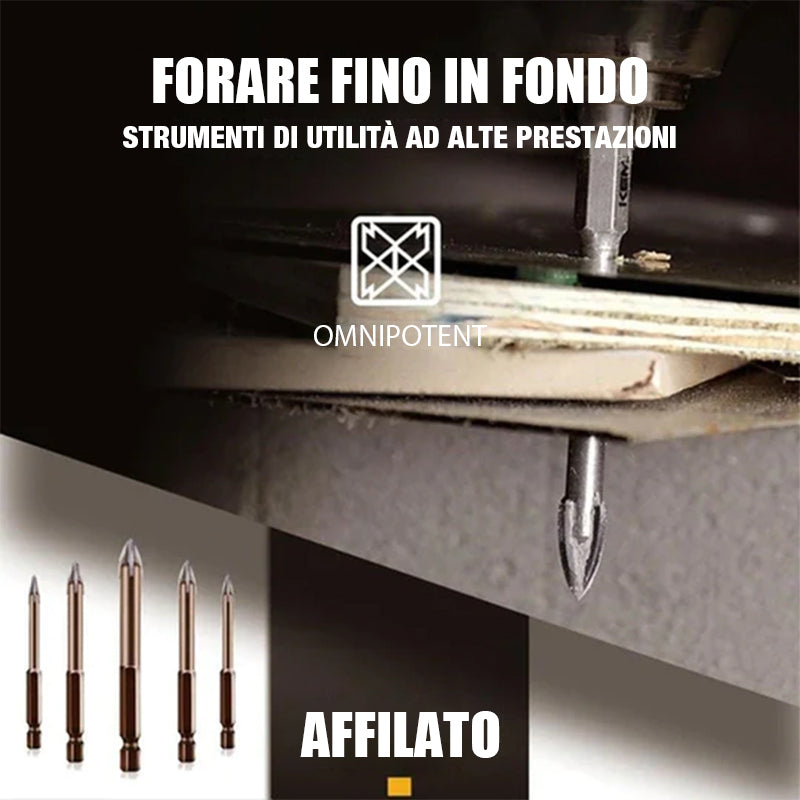 FORARE FINO IN FONDO
STRUMENTI DI UTILITÀ AD ALTE PRESTAZIONI

OMNIPOTENT

AFFILATO