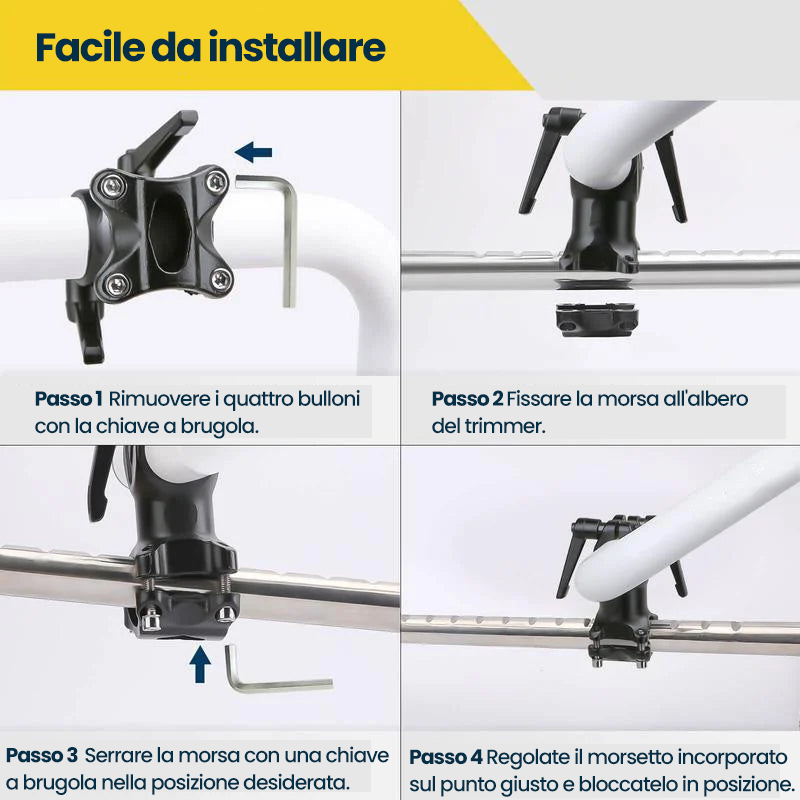 Facile da installare

Passo 1 Rimuovere i quattro bulloni con la chiave a brugola.

Passo 2 Fissare la morsa all'albero del trimmer.

Passo 3 Serrare la morsa con una chiave a brugola nella posizione desiderata.

Passo 4 Regolate il morsetto incorporato sul punto giusto e bloccatelo in posizione.