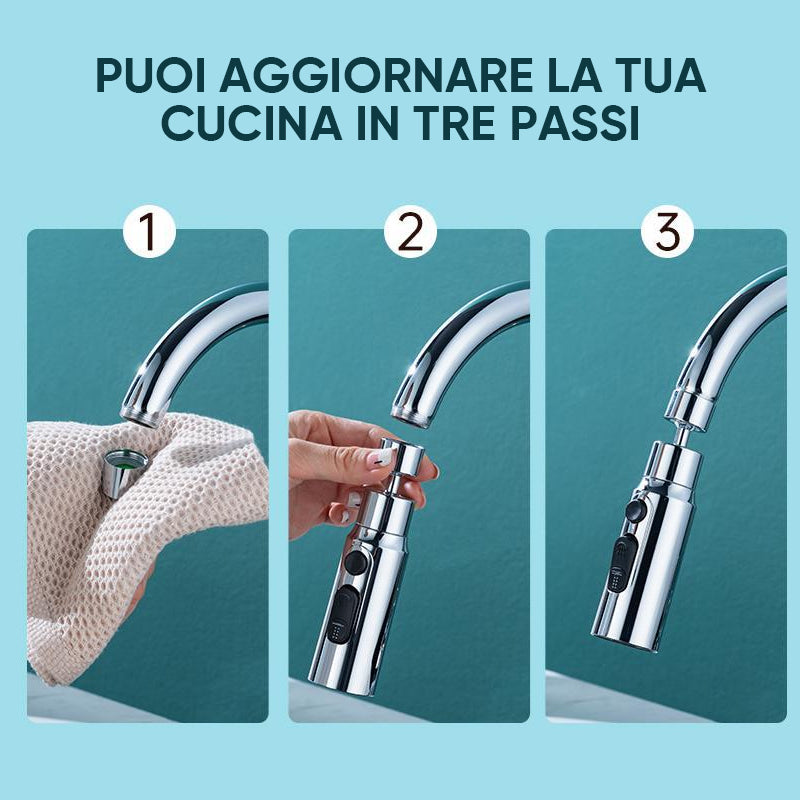 PUOI AGGIORNARE LA TUA CUCINA IN TRE PASSI

1

2

3