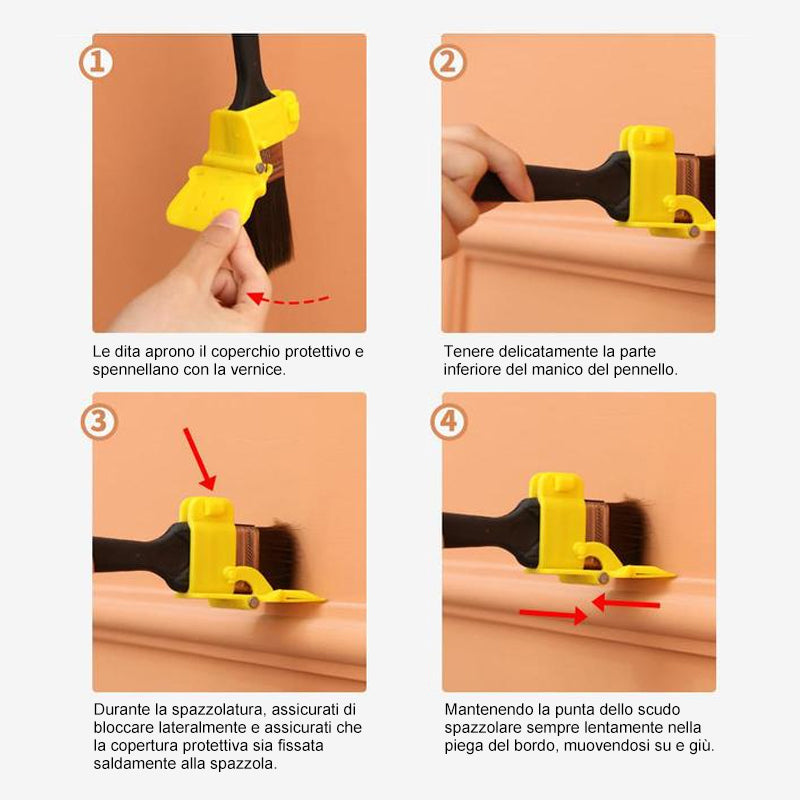 1

Le dita aprono il coperchio protettivo e spennellano con la vernice.

2

Tenere delicatamente la parte inferiore del manico del pennello.

3

Durante la spazzolatura, assicurati di bloccare lateralmente e assicurati che la copertura protettiva sia fissata saldamente alla spazzola.

4

Mantenendo la punta dello scudo spazzolare sempre lentamente nella piega del bordo, muovendosi su e giù.