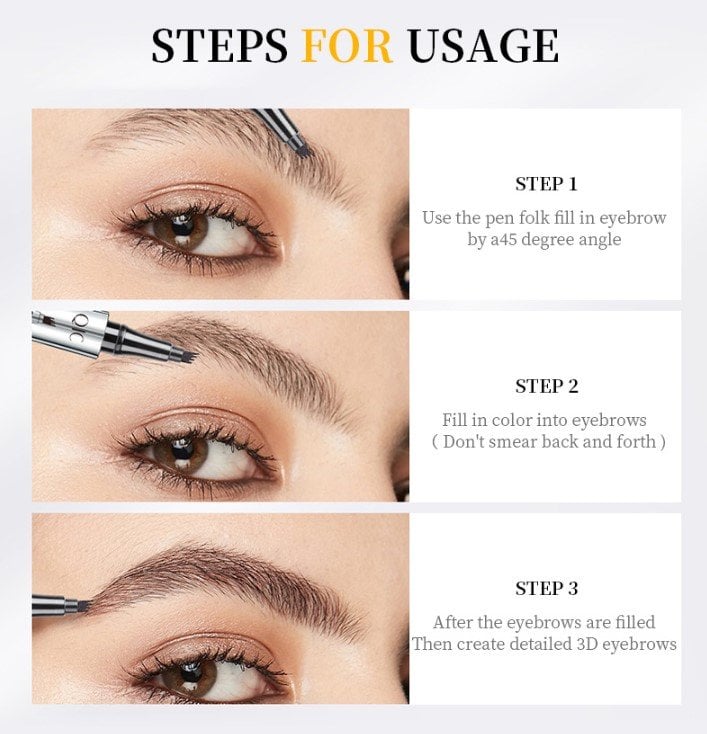 STEPS FOR USAGE

STEP 1
Use the pen folk fill in eyebrow by a45 degree angle

STEP 2
Fill in color into eyebrows
( Don't smear back and forth )

STEP 3
After the eyebrows are filled
Then create detailed 3D eyebrows