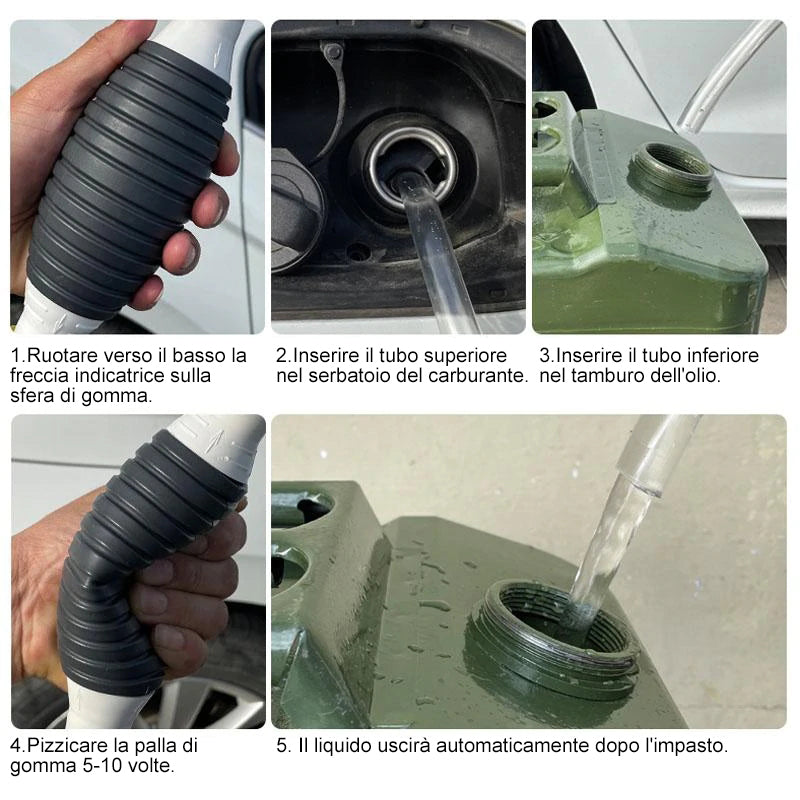 1.Ruotare verso il basso la freccia indicatrice sulla sfera di gomma.

2.Inserire il tubo superiore nel serbatoio del carburante.

3.Inserire il tubo inferiore nel tamburo dell'olio.

4.Pizzicare la palla di gomma 5-10 volte.

5. Il liquido uscirà automaticamente dopo l'impasto.