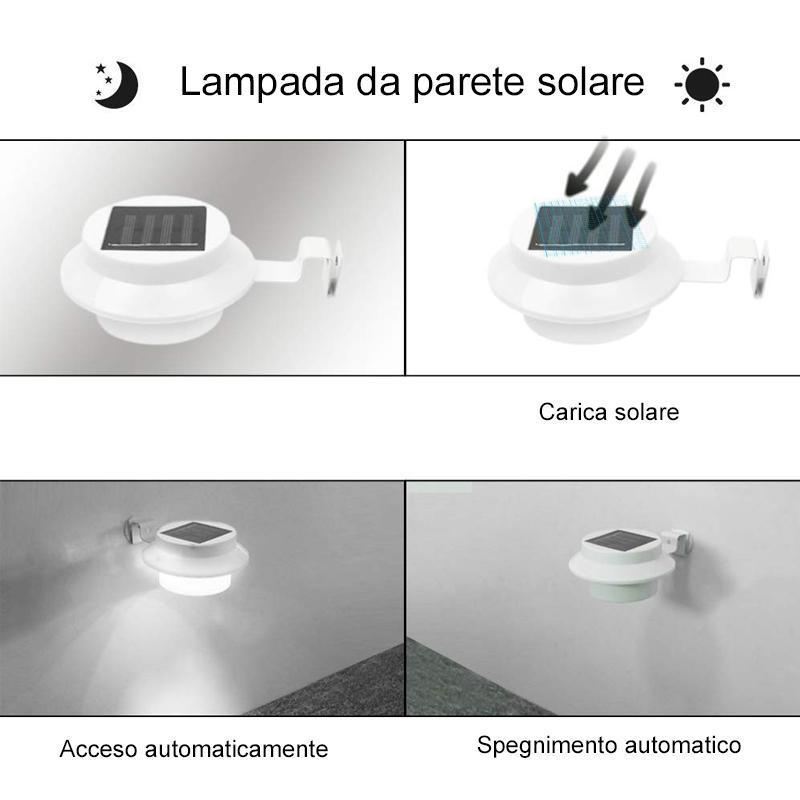 Lampada da parete solare

Carica solare

Acceso automaticamente

Spegnimento automatico