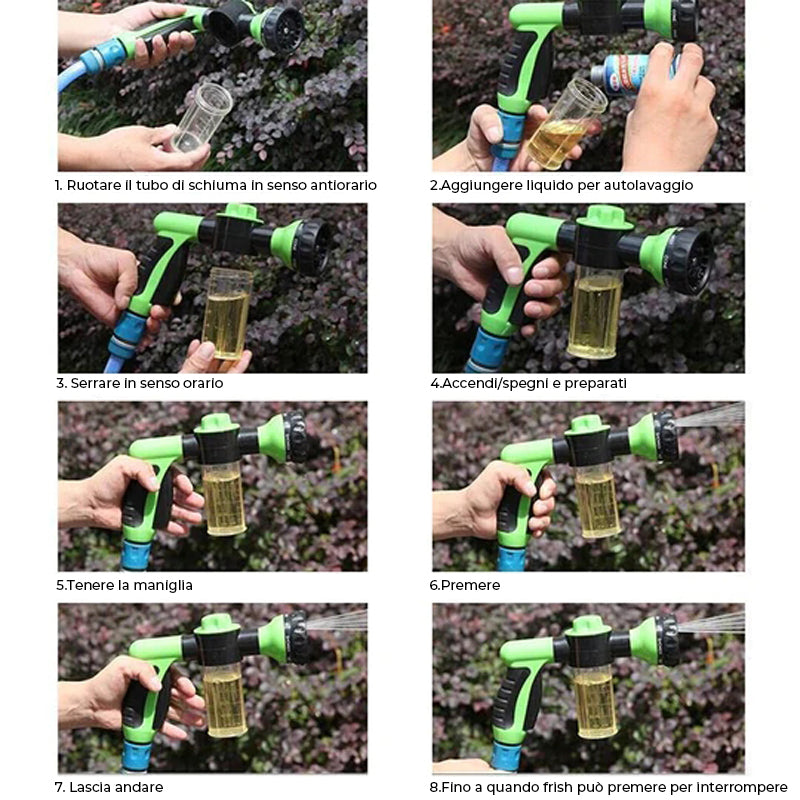 1. Ruotare il tubo di schiuma in senso antiorario

2.Aggiungere liquido per autolavaggio

3. Serrare in senso orario

4.Accendi/spegni e preparati

5.Tenere la maniglia

6.Premere

7. Lascia andare

8.Fino a quando frish può premere per interrompere