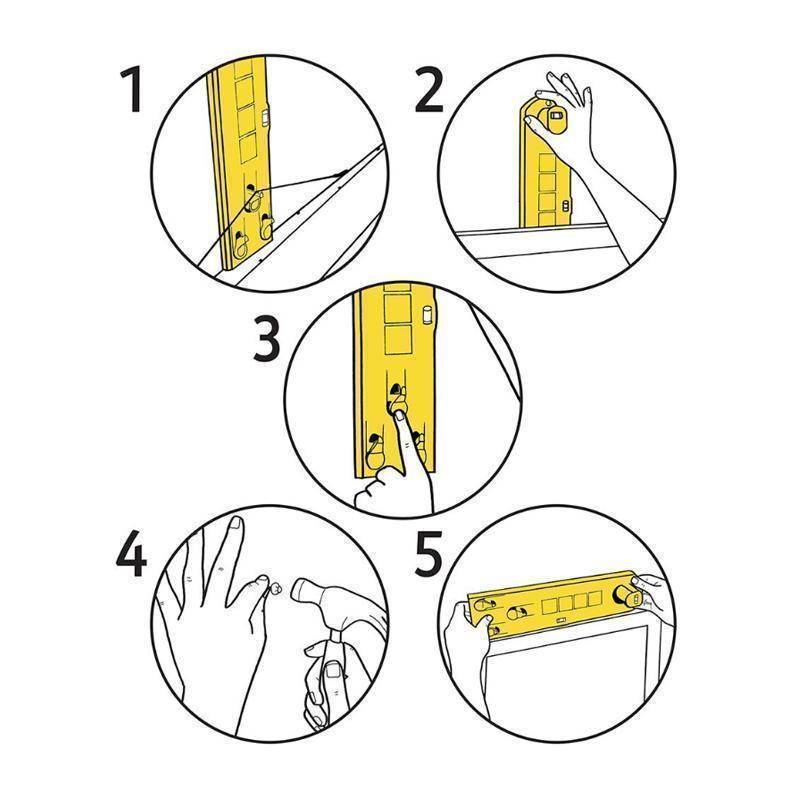 1
2
3
4
5