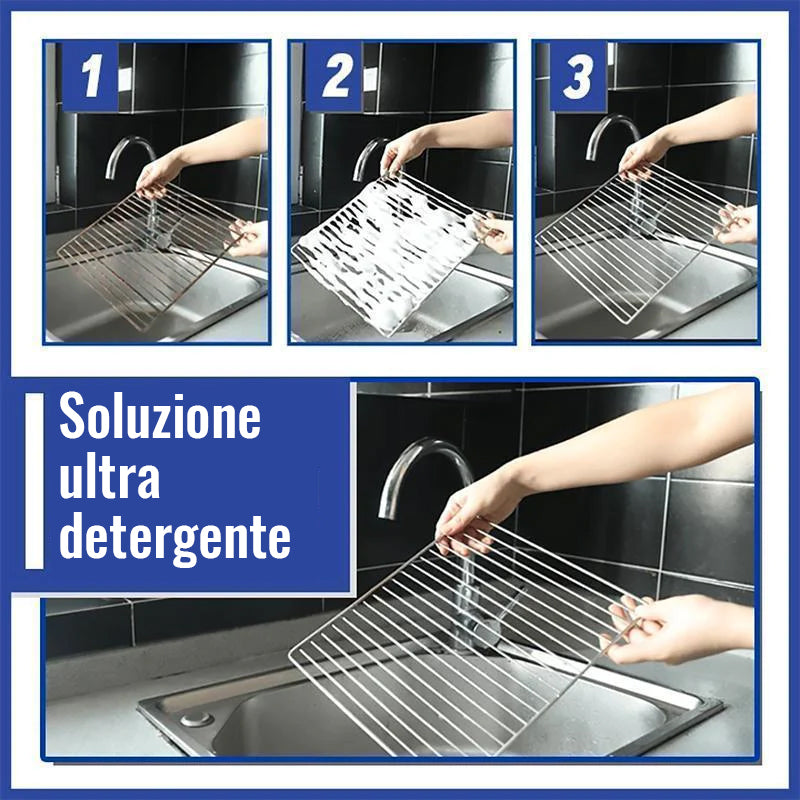 1

2

3

Soluzione ultra detergente