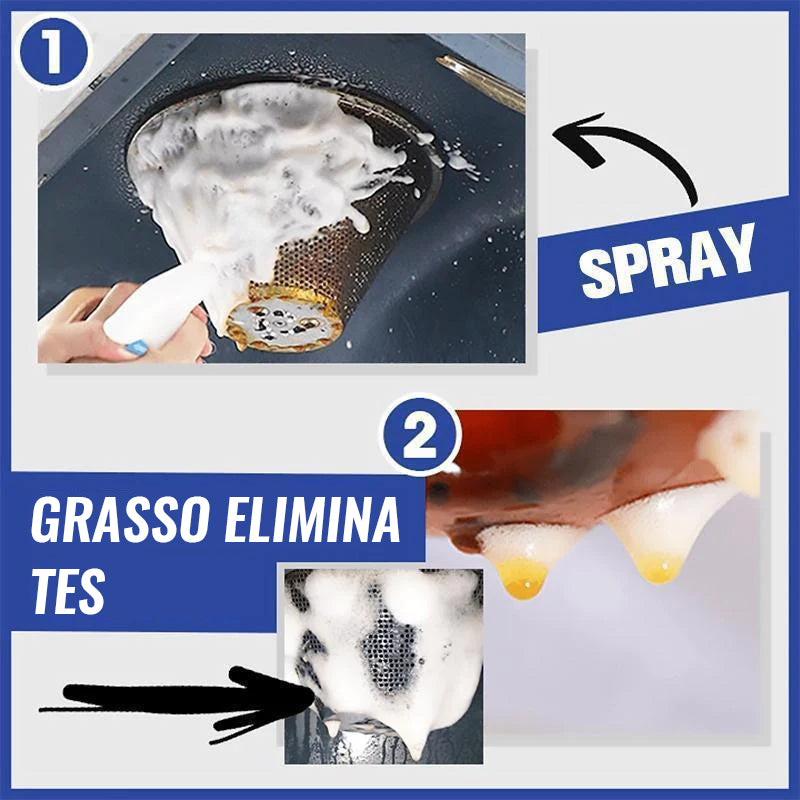 1

SPRAY

2

GRASSO ELIMINA TES