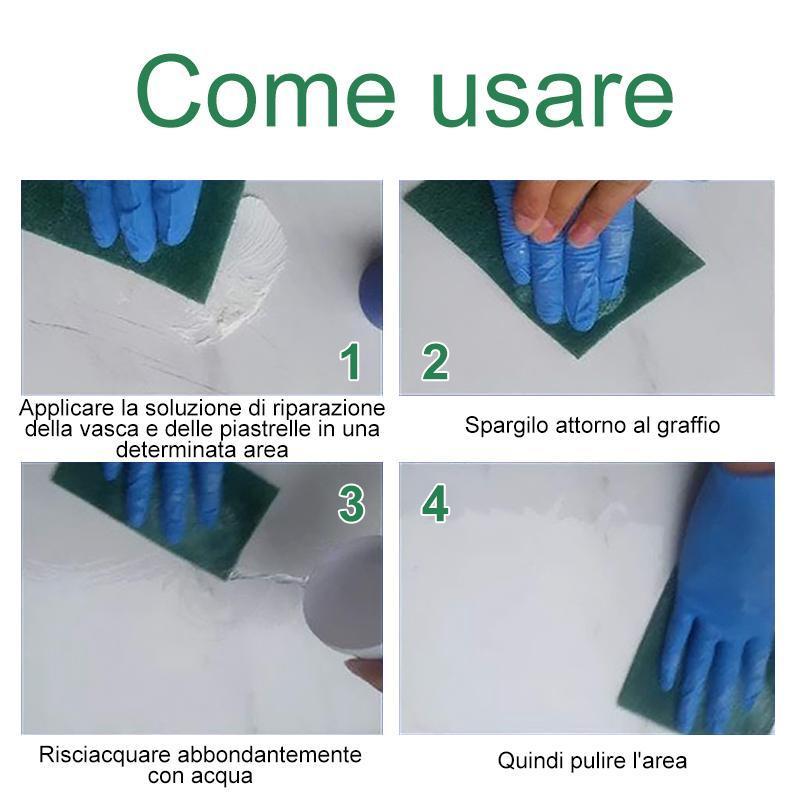 Come usare

1

Applicare la soluzione di riparazione della vasca e delle piastrelle in una determinata area

2

Spargilo attorno al graffio

3

Risciacquare abbondantemente con acqua

4

Quindi pulire l'area