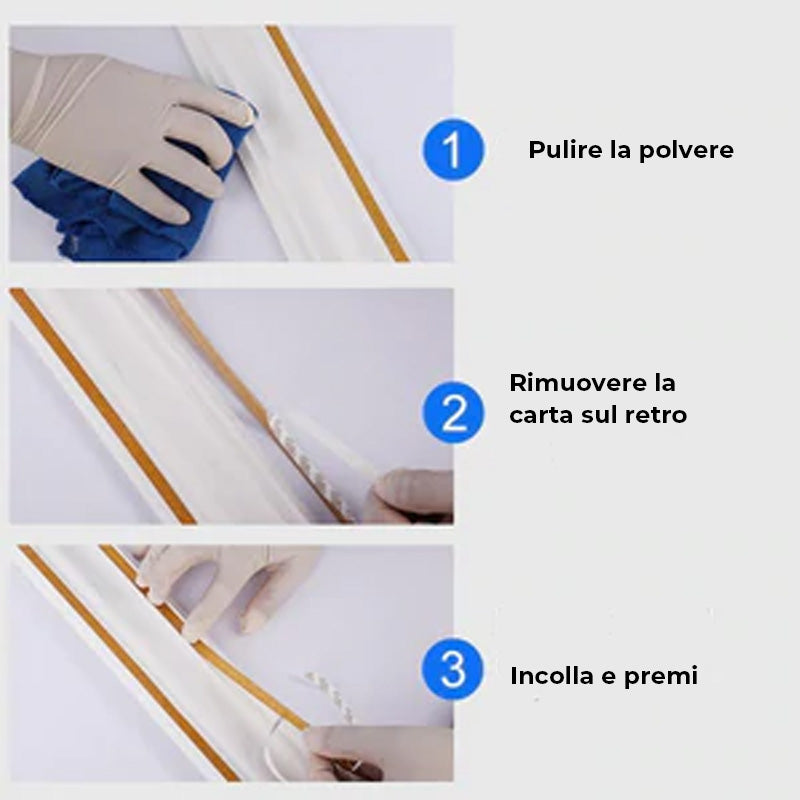 1 Pulire la polvere

2 Rimuovere la carta sul retro

3 Incolla e premi